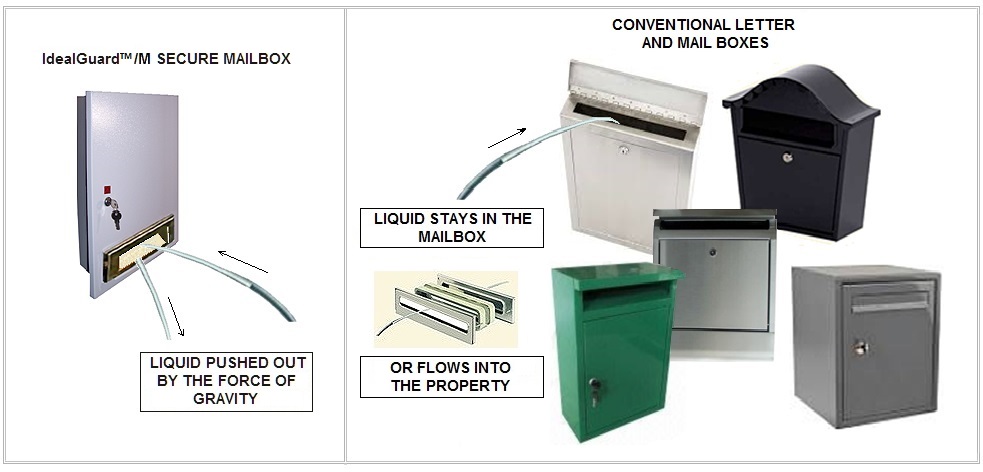 IdealGuard™/M SECURE MAILBOX

LIQUID PUSHED OUT BY THE FORCE OF GRAVITY

CONVENTIONAL LETTER AND MAIL BOXES

LIQUID STAYS IN THE MAILBOX

OR FLOWS INTO THE PROPERTY